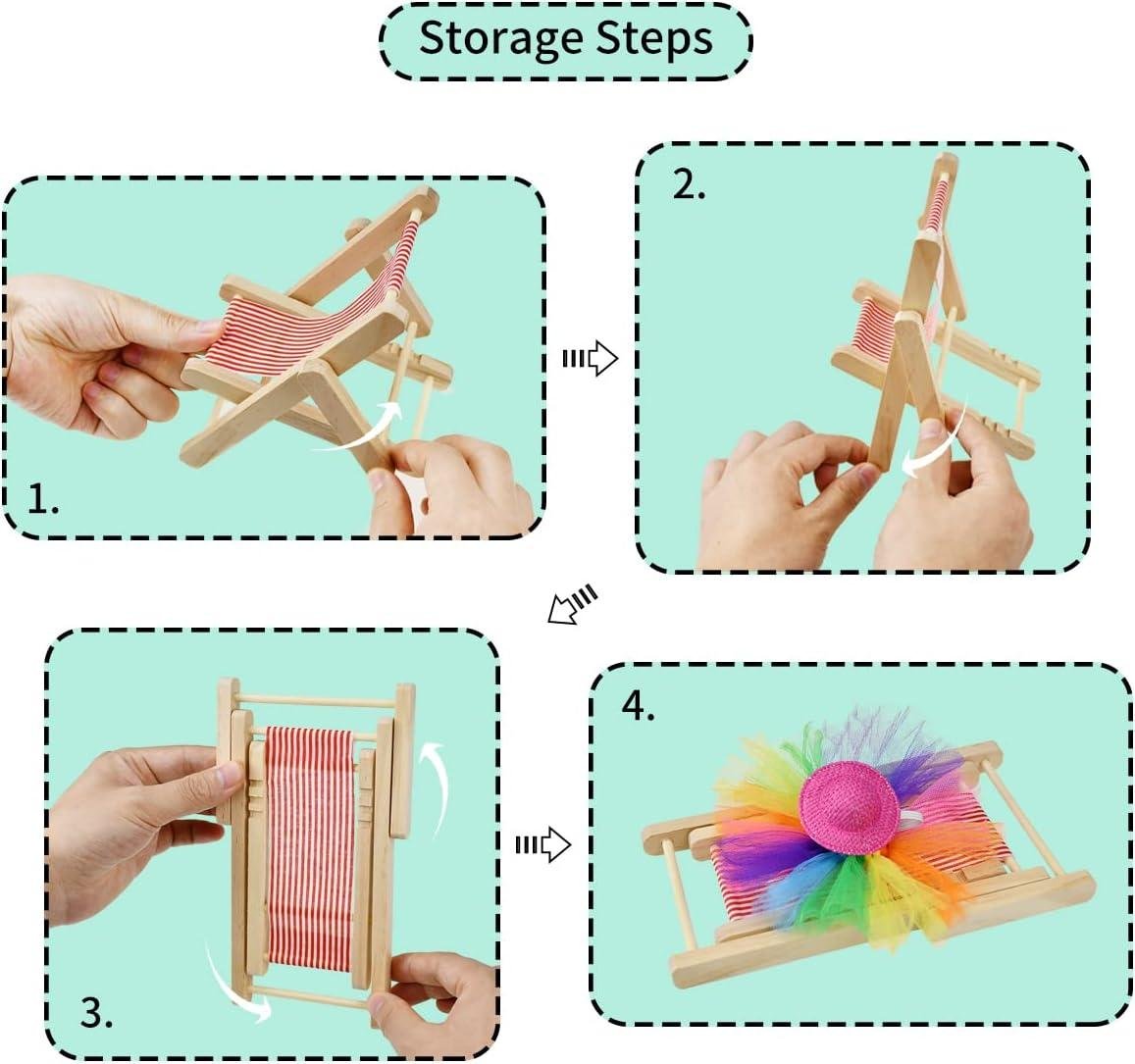 Storage Steps

1.

2.

3.

4.